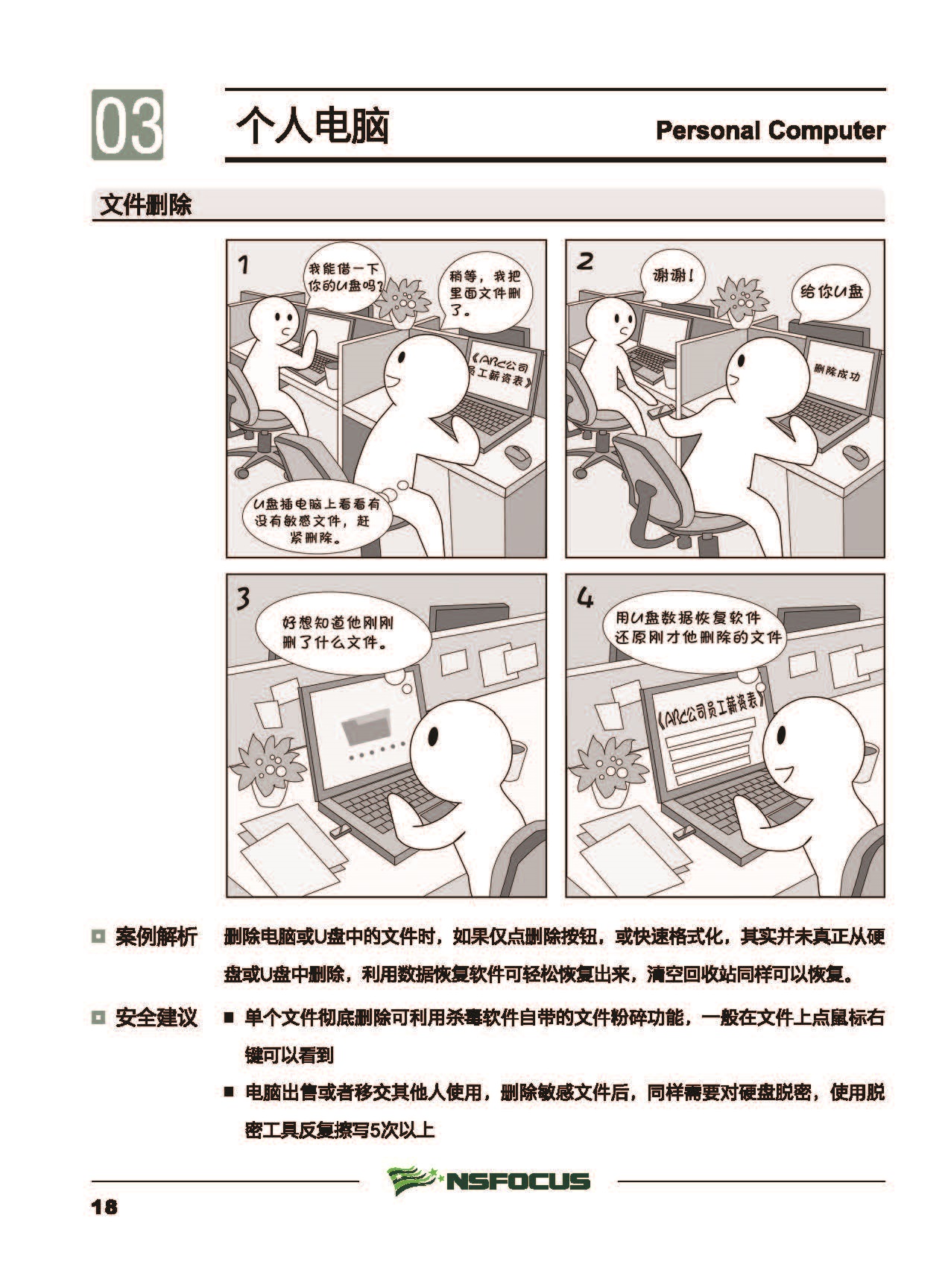 03 个人电脑 Personal Computer

文件删除

1

我能借一下你的U盘吗？

稍等，我把里面文件删了。

《ABC公司员工薪资表》

U盘插电脑上看看有没有敏感文件，赶紧删除。

2

谢谢！

给你U盘

删除成功

3

好想知道他刚刚删了什么文件。

4

用U盘数据恢复软件还原刚才他删除的文件

《ABC公司员工薪资表》

案例解析 删除电脑或U盘中的文件时，如果仅点删除按钮，或快速格式化，其实并未真正从硬盘或U盘中删除，利用数据恢复软件可轻松恢复出来，清空回收站同样可以恢复。

安全建议 ■ 单个文件彻底删除可利用杀毒软件自带的文件粉碎功能，一般在文件上点鼠标右键可以看到

■ 电脑出售或者移交其他人使用，删除敏感文件后，同样需要对硬盘脱密，使用脱密工具反复擦写5次以上

NSFOCUS

18